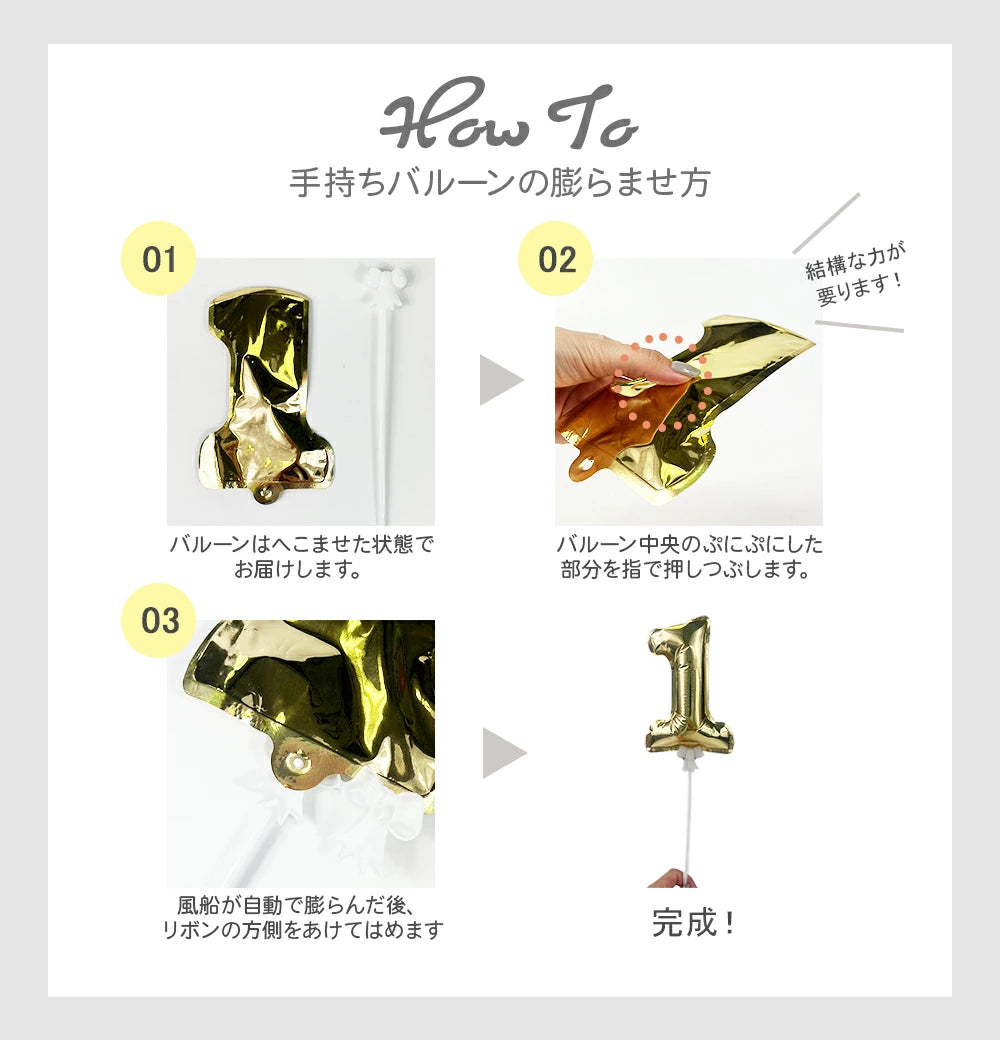 How To
手持ちバルーンの膨らませ方

01

バルーンはへこませた状態でお届けします。

02

結構な力が要ります！

バルーン中央のぷにぷにした部分を指で押しつぶします。

03

風船が自動で膨らんだ後、リボンの方側をあけてはめます

完成！