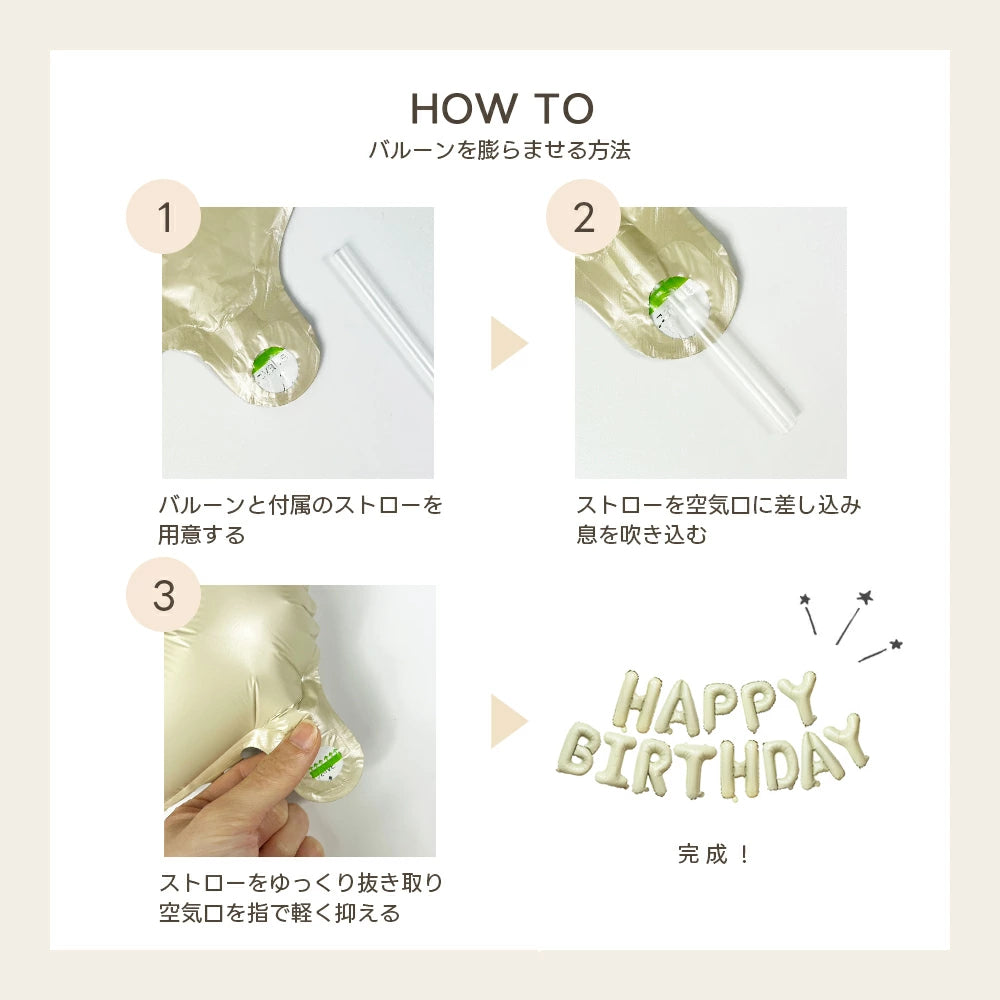 HOW TO
バルーンを膨らませる方法

1

バルーンと付属のストローを用意する

2

ストローを空気口に差し込み息を吹き込む

3

ストローをゆっくり抜き取り空気口を指で軽く抑える

HAPPY BIRTHDAY

完成！